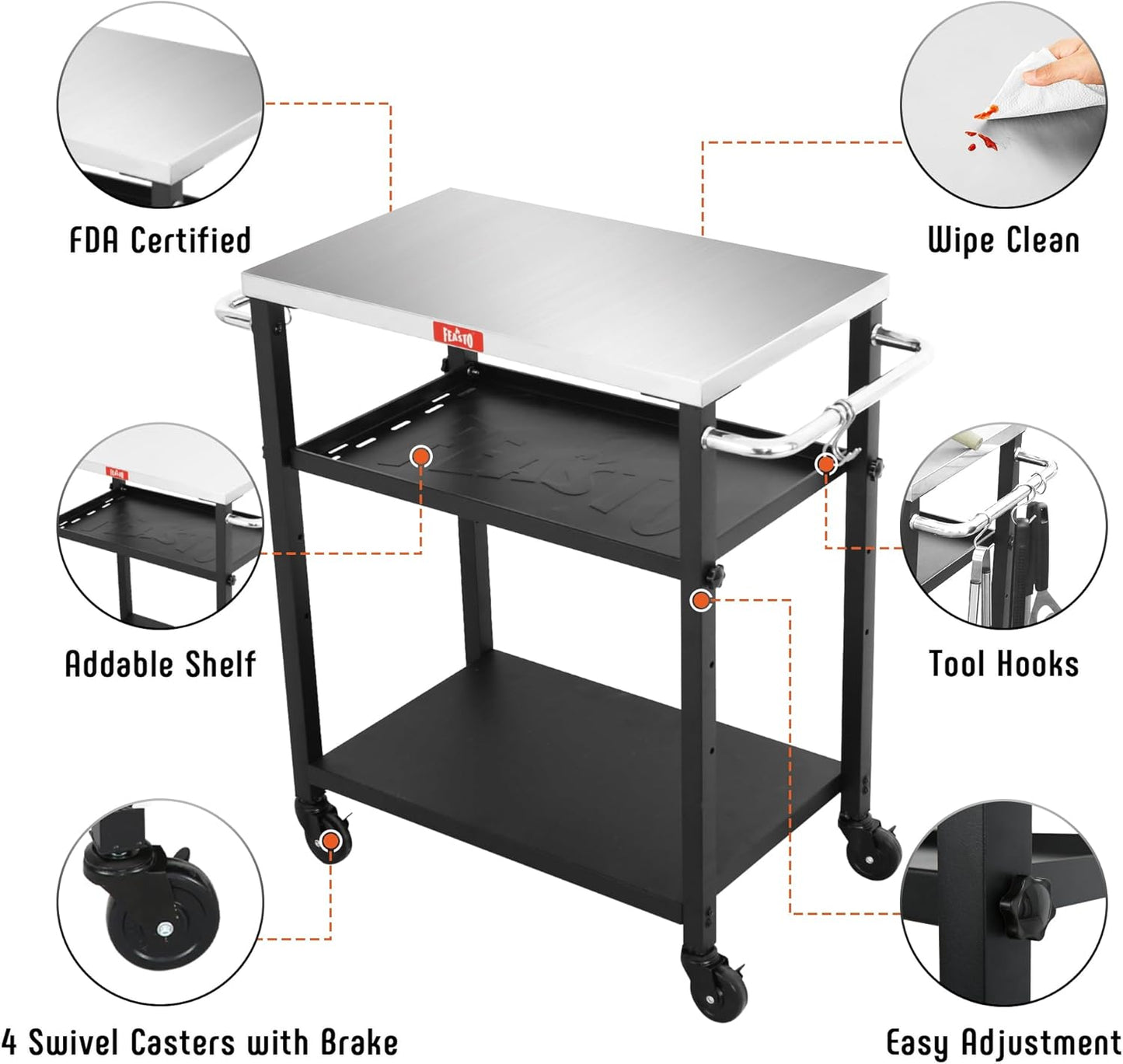 FDA Certified

Wipe Clean

FEASTO

FEASTO

FEASTO

Addable Shelf

Tool Hooks

4 Swivel Casters with Brake

Easy Adjustment