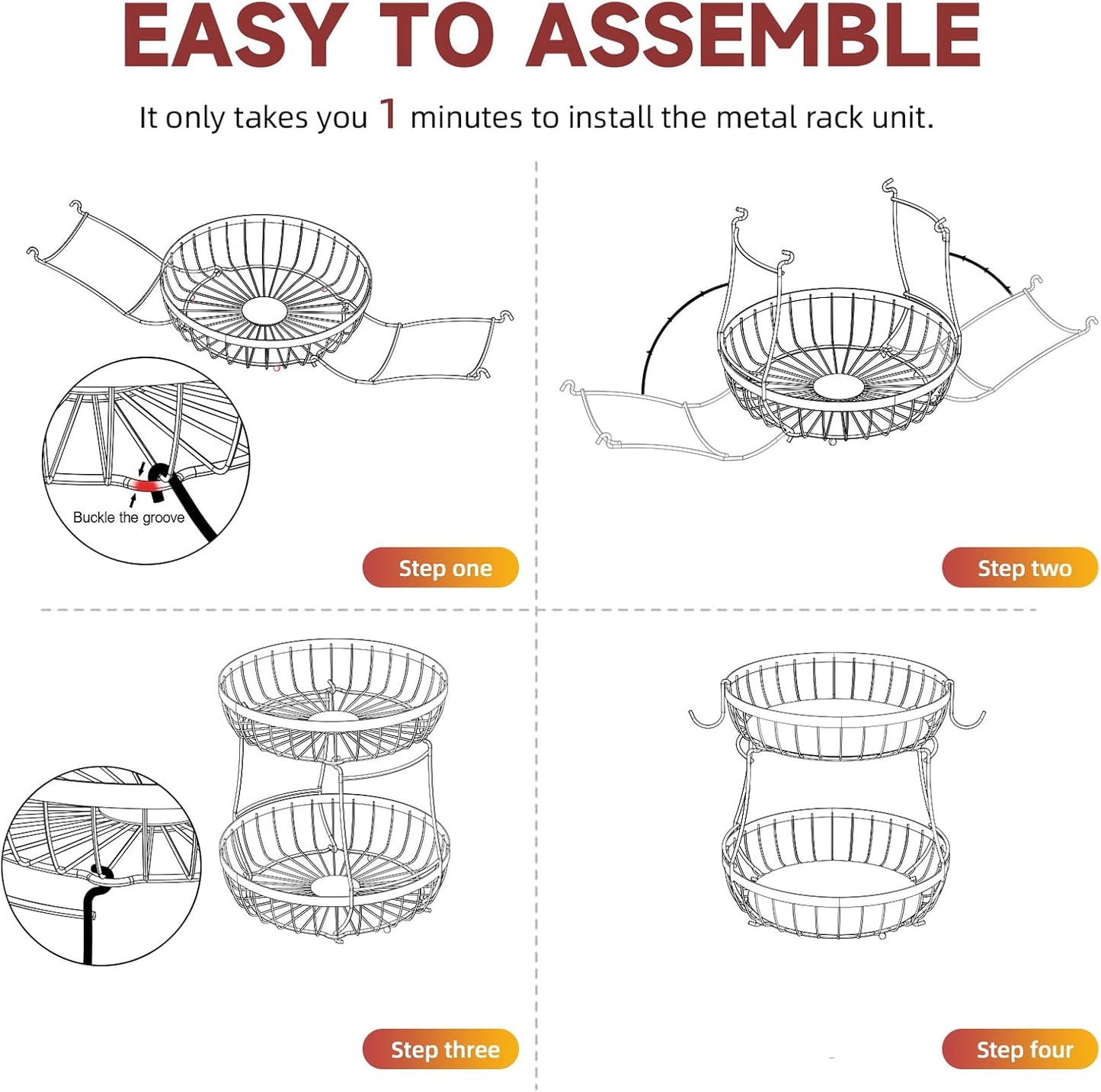 EASY TO ASSEMBLE

It only takes you 1 minutes to install the metal rack unit.

Buckle the groove

Step one

Step two

Step three

Step four