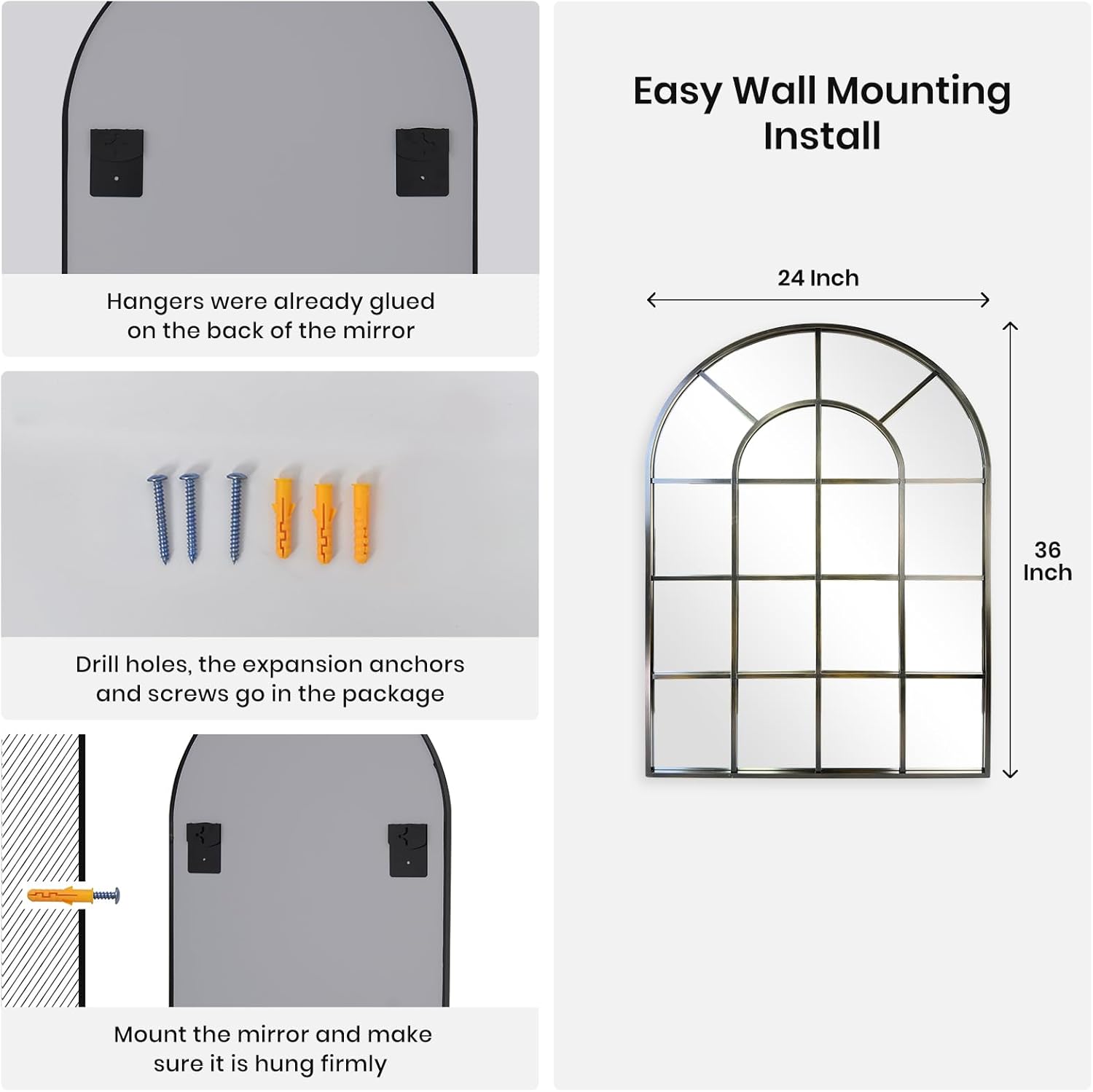 Hangers were already glued on the back of the mirror

Drill holes, the expansion anchors and screws go in the package

Mount the mirror and make sure it is hung firmly

Easy Wall Mounting Install

24 Inch

36 Inch