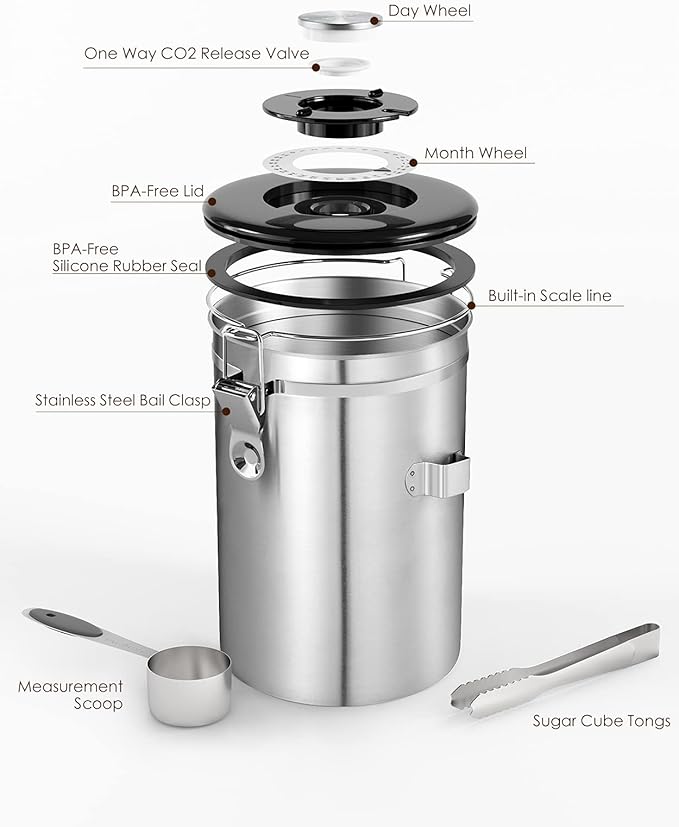 Day Wheel

One Way CO2 Release Valve

Month Wheel

BPA-Free Lid

BPA-Free
Silicone Rubber Seal

Built-in Scale line

Stainless Steel Bail Clasp

Measurement
Scoop

Sugar Cube Tongs