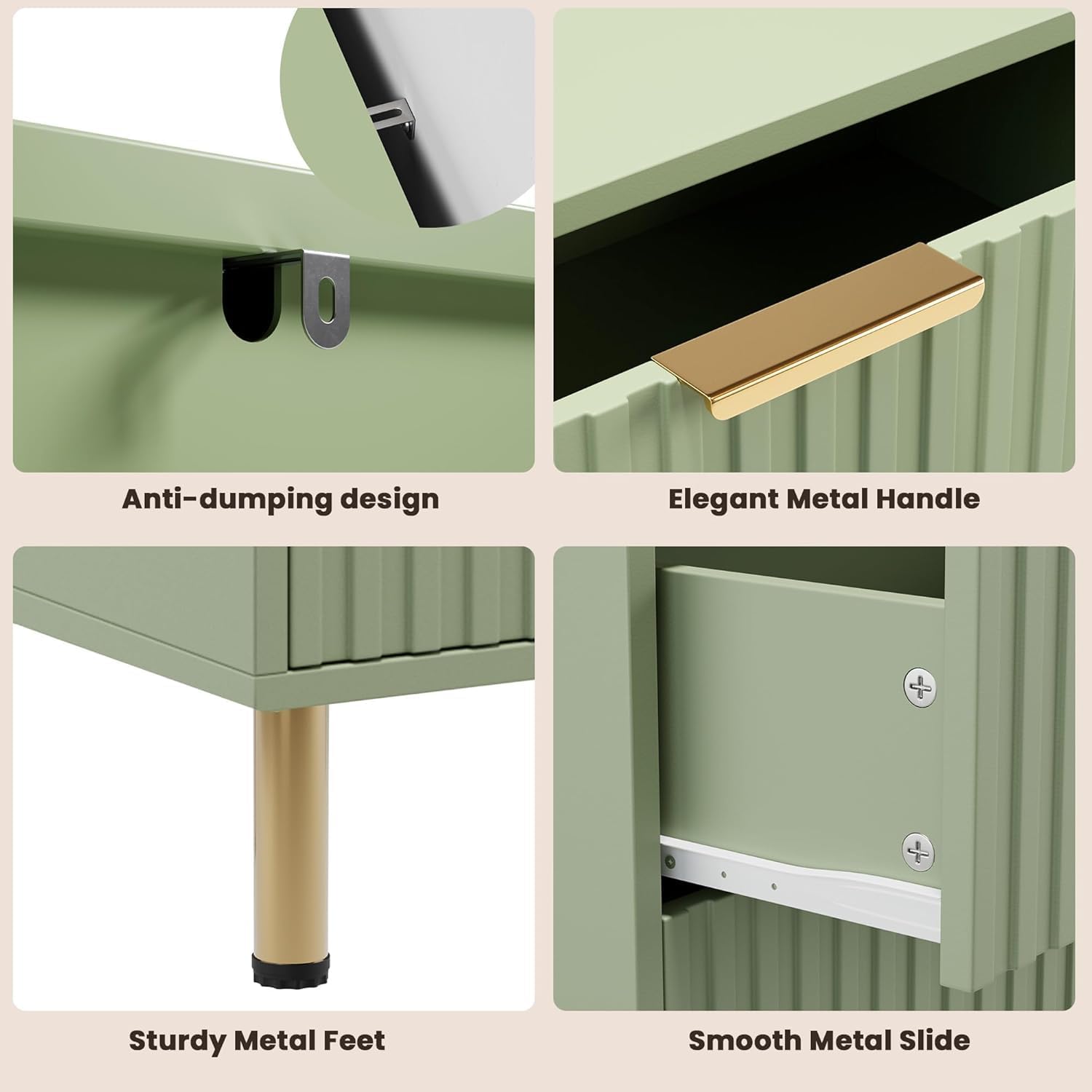 Anti-dumping design

Elegant Metal Handle

Sturdy Metal Feet

Smooth Metal Slide