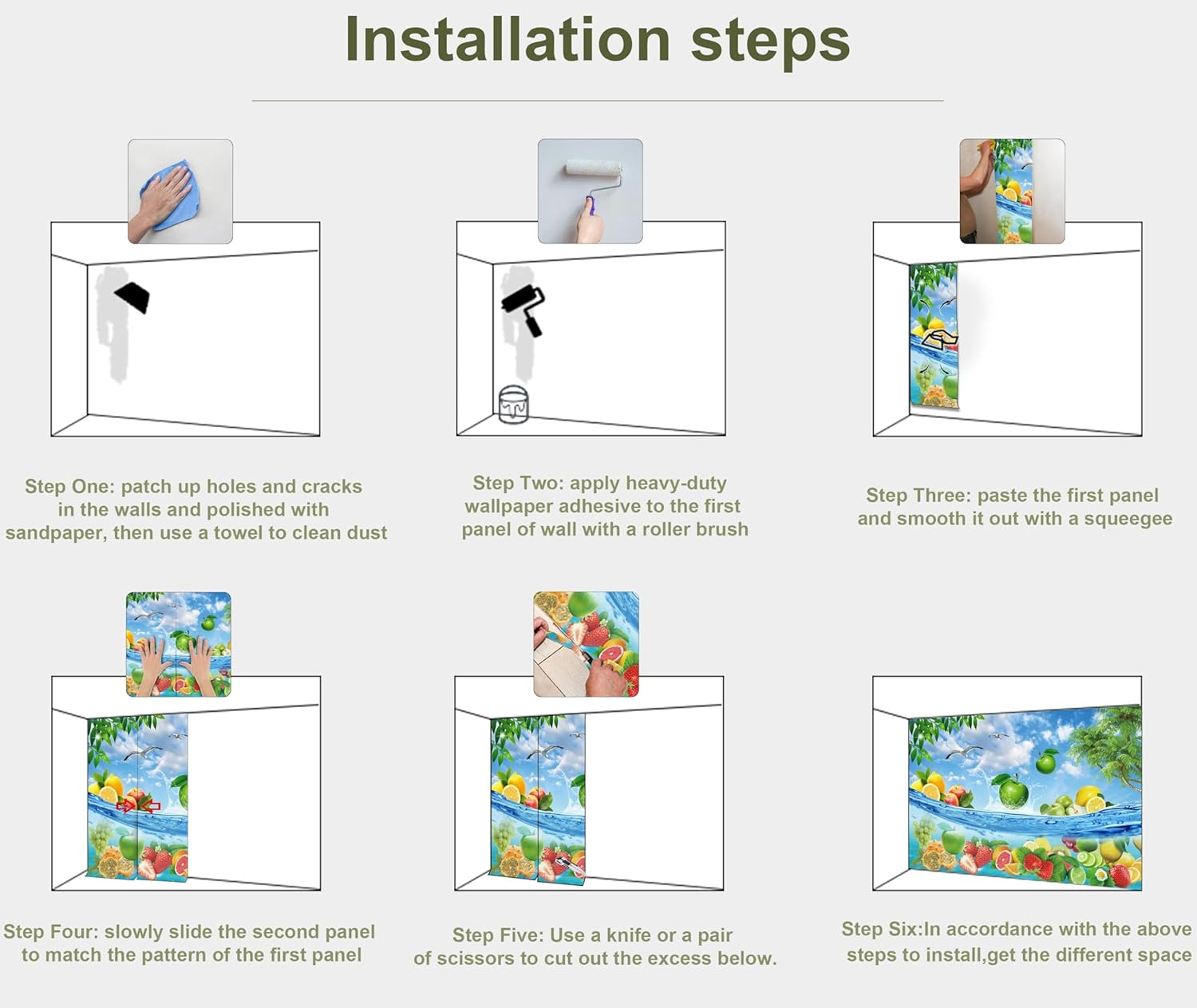 Installation steps

Step One: patch up holes and cracks in the walls and polished with sandpaper, then use a towel to clean dust

Step Two: apply heavy-duty wallpaper adhesive to the first panel of wall with a roller brush

Step Three: paste the first panel and smooth it out with a squeegee

Step Four: slowly slide the second panel to match the pattern of the first panel

Step Five: Use a knife or a pair of scissors to cut out the excess below.

Step Six:In accordance with the above steps to install,get the different space