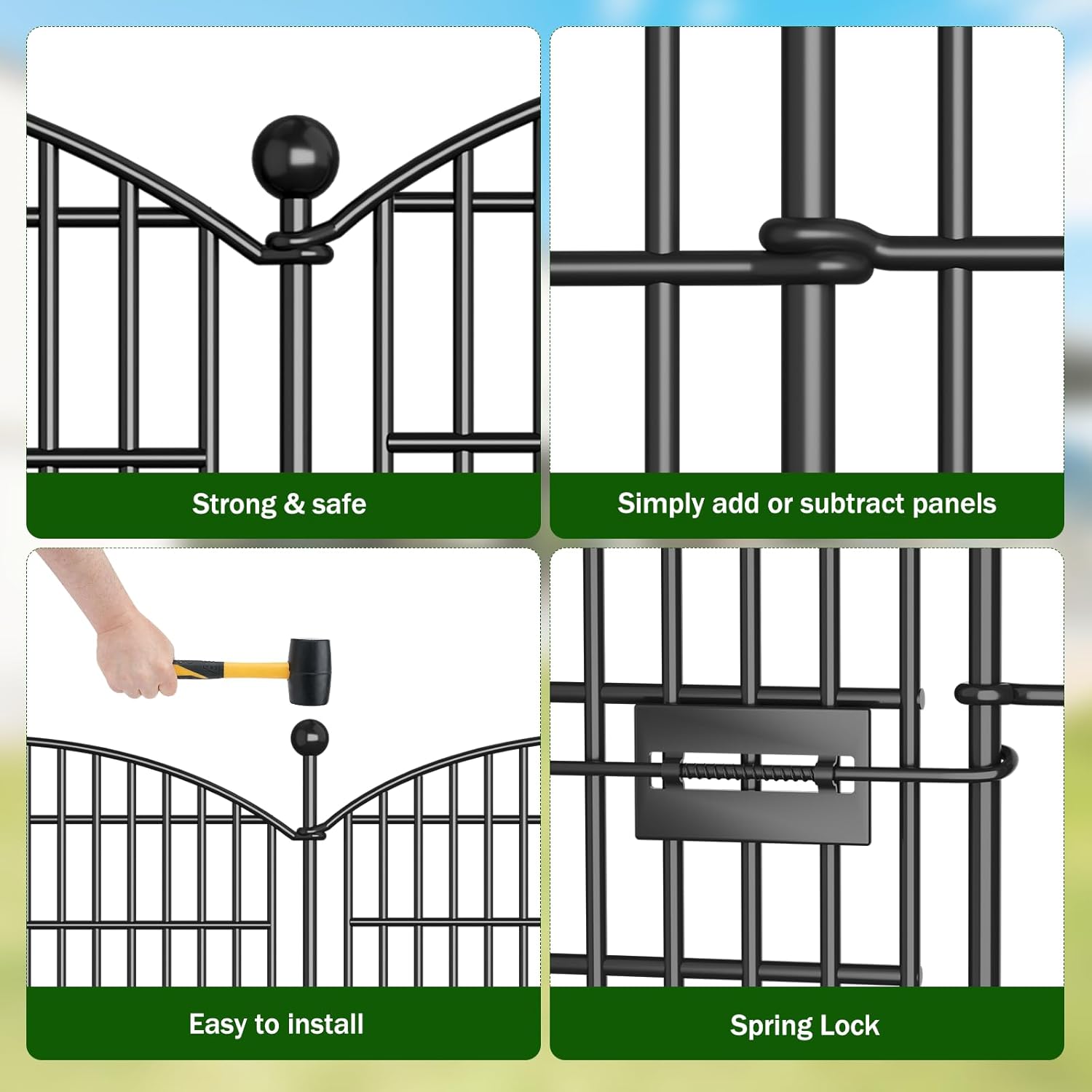 Strong & safe

Simply add or subtract panels

Easy to install

Spring Lock