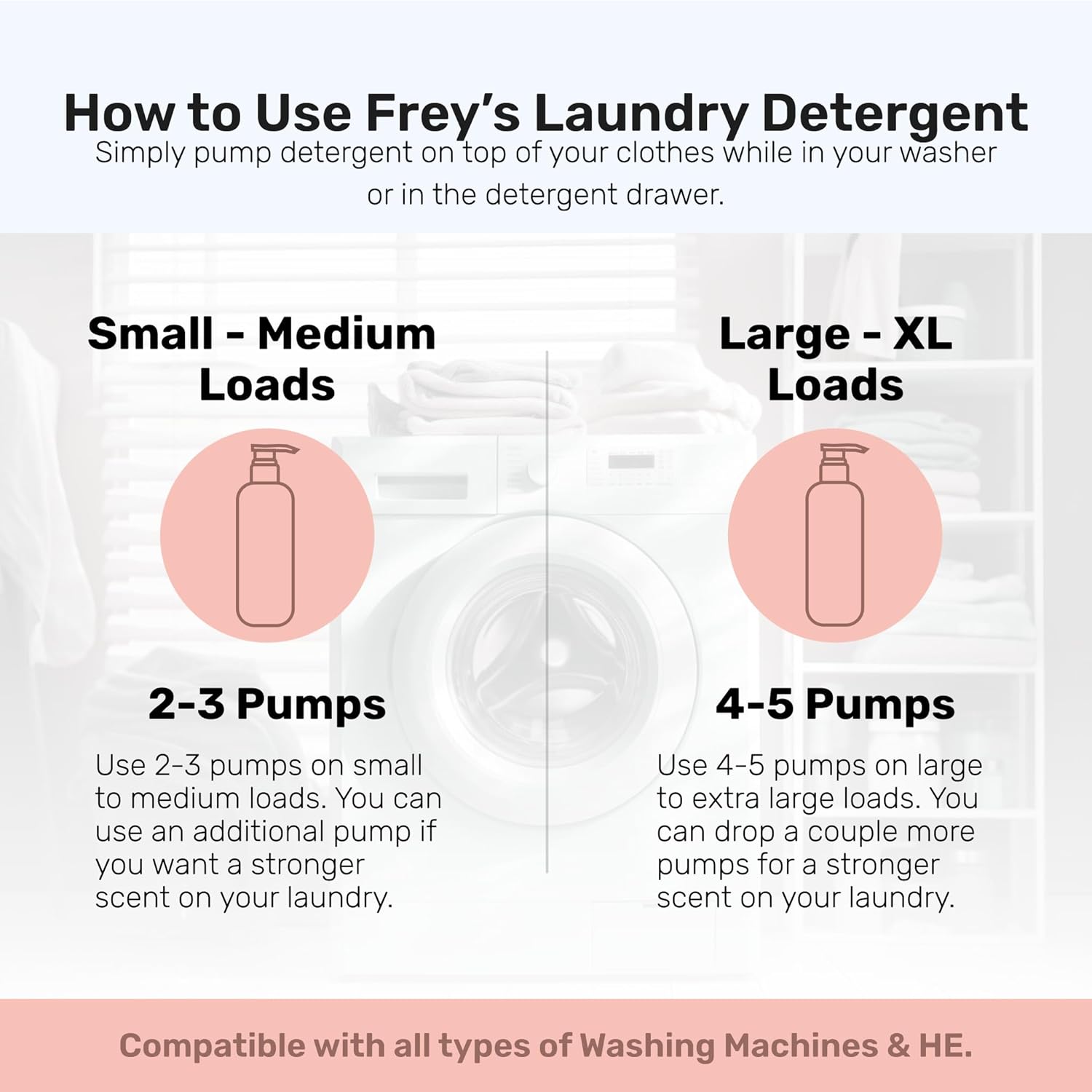 How to Use Frey's Laundry Detergent

Simply pump detergent on top of your clothes while in your washer or in the detergent drawer.

Small - Medium Loads

2-3 Pumps

Use 2-3 pumps on small to medium loads. You can use an additional pump if you want a stronger scent on your laundry.

Large - XL Loads

4-5 Pumps

Use 4-5 pumps on large to extra large loads. You can drop a couple more pumps for a stronger scent on your laundry.

Compatible with all types of Washing Machines & HE.