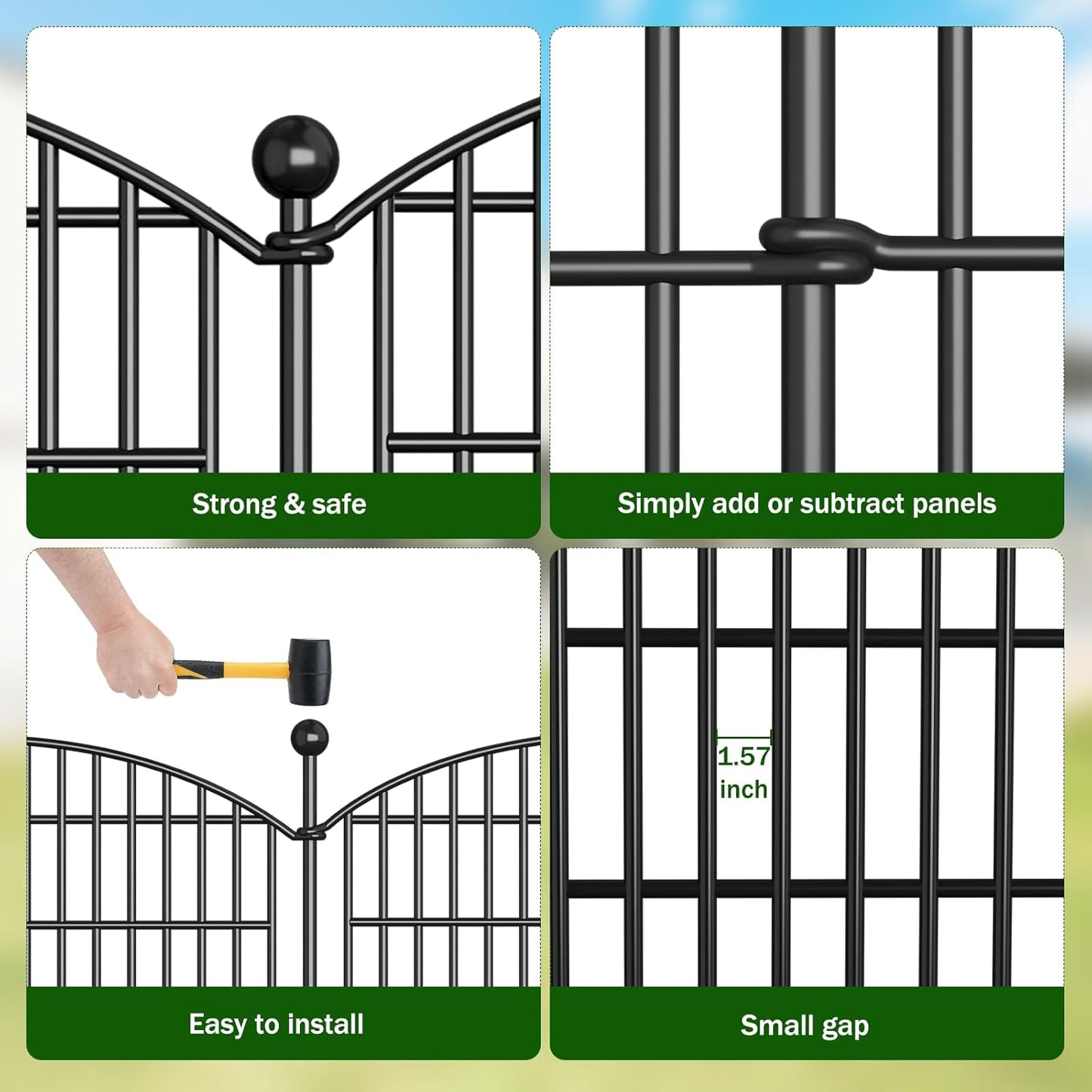 Strong & safe

Simply add or subtract panels

Easy to install

1.57 inch

Small gap