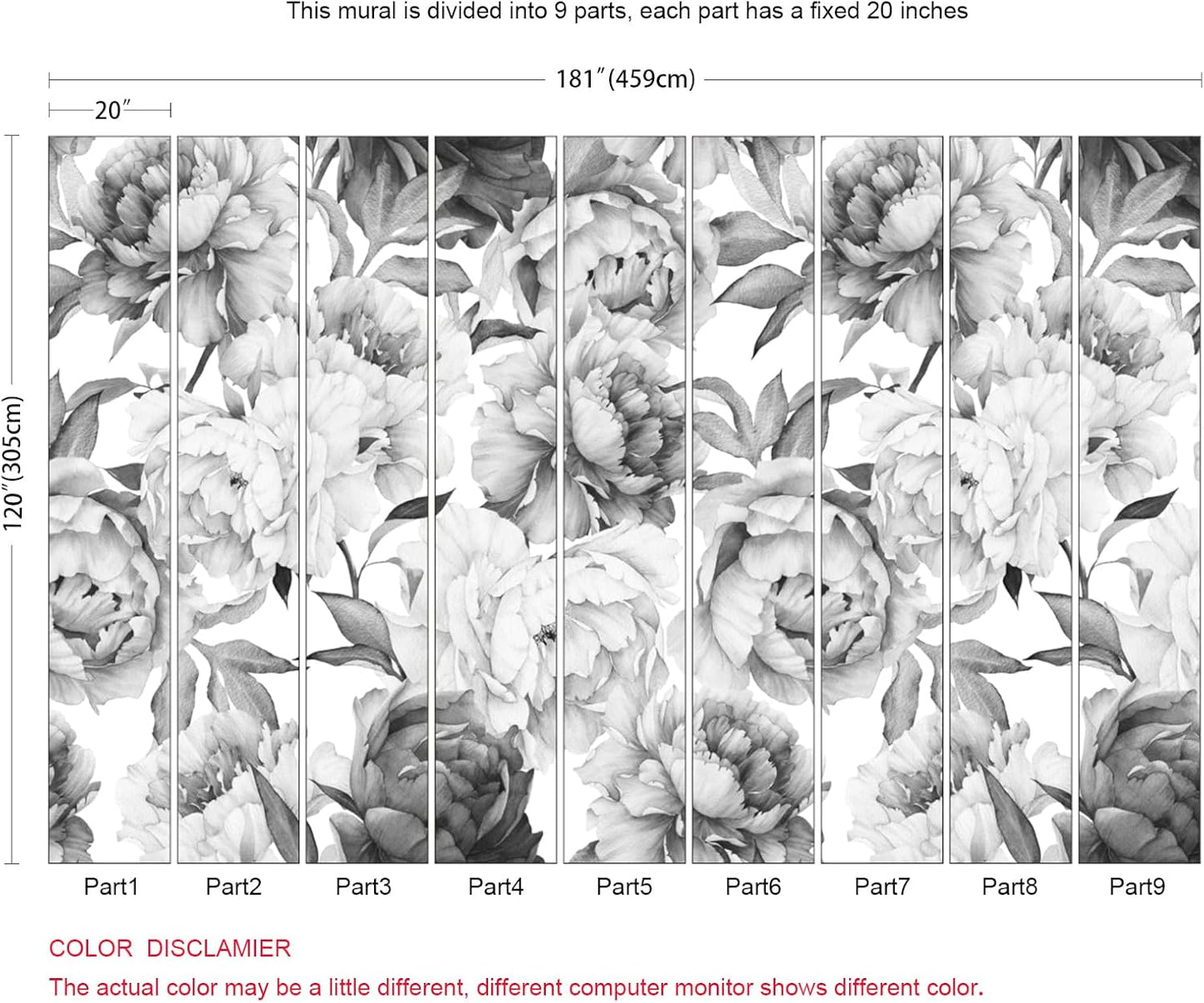 This mural is divided into 9 parts, each part has a fixed 20 inches

181″(459cm)

20″

120″(305cm)

Part1 Part2 Part3 Part4 Part5 Part6 Part7 Part8 Part9

COLOR DISCLAMIER

The actual color may be a little different, different computer monitor shows different color.