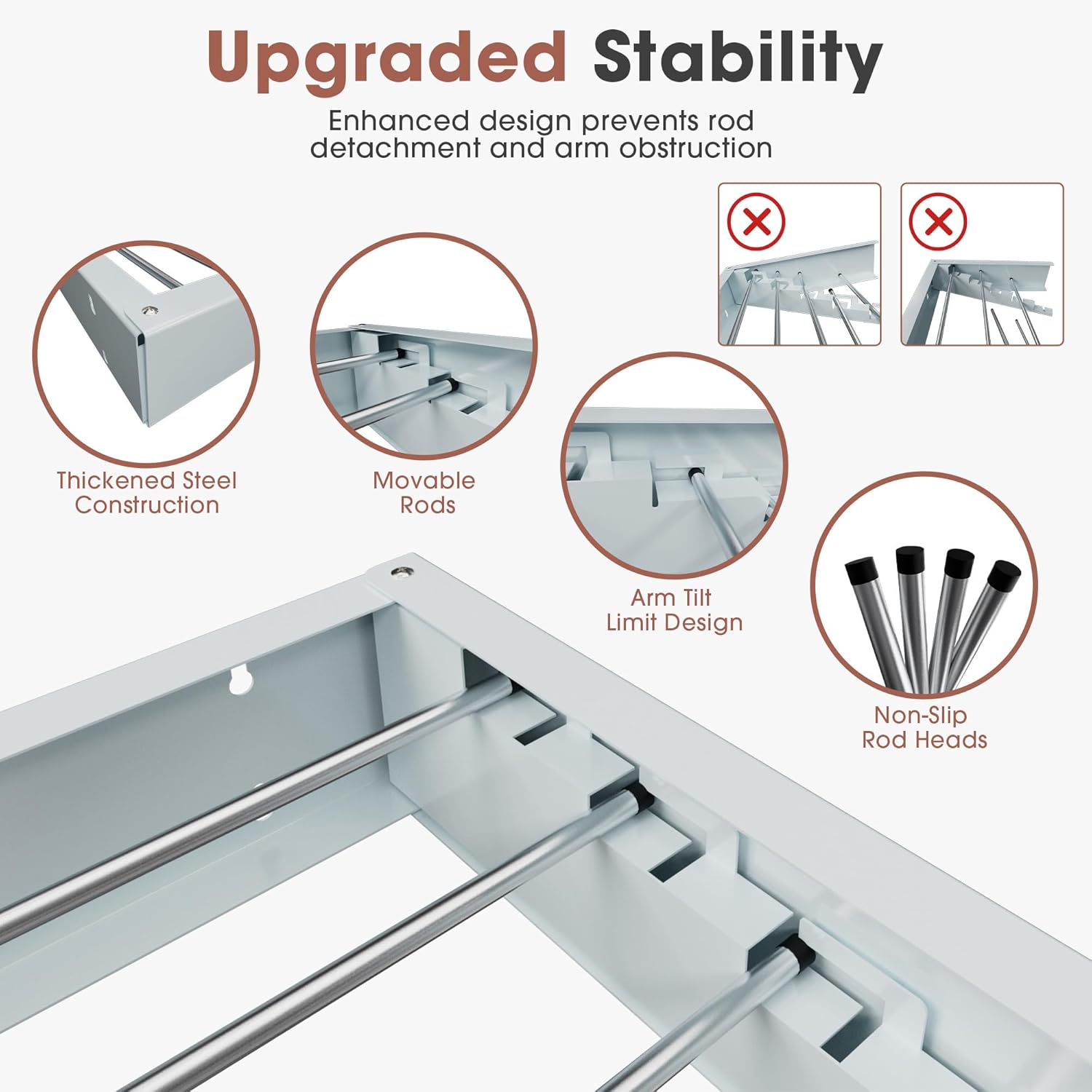 Upgraded Stability

Enhanced design prevents rod detachment and arm obstruction

Thickened Steel Construction

Movable Rods

Arm Tilt Limit Design

Non-Slip Rod Heads