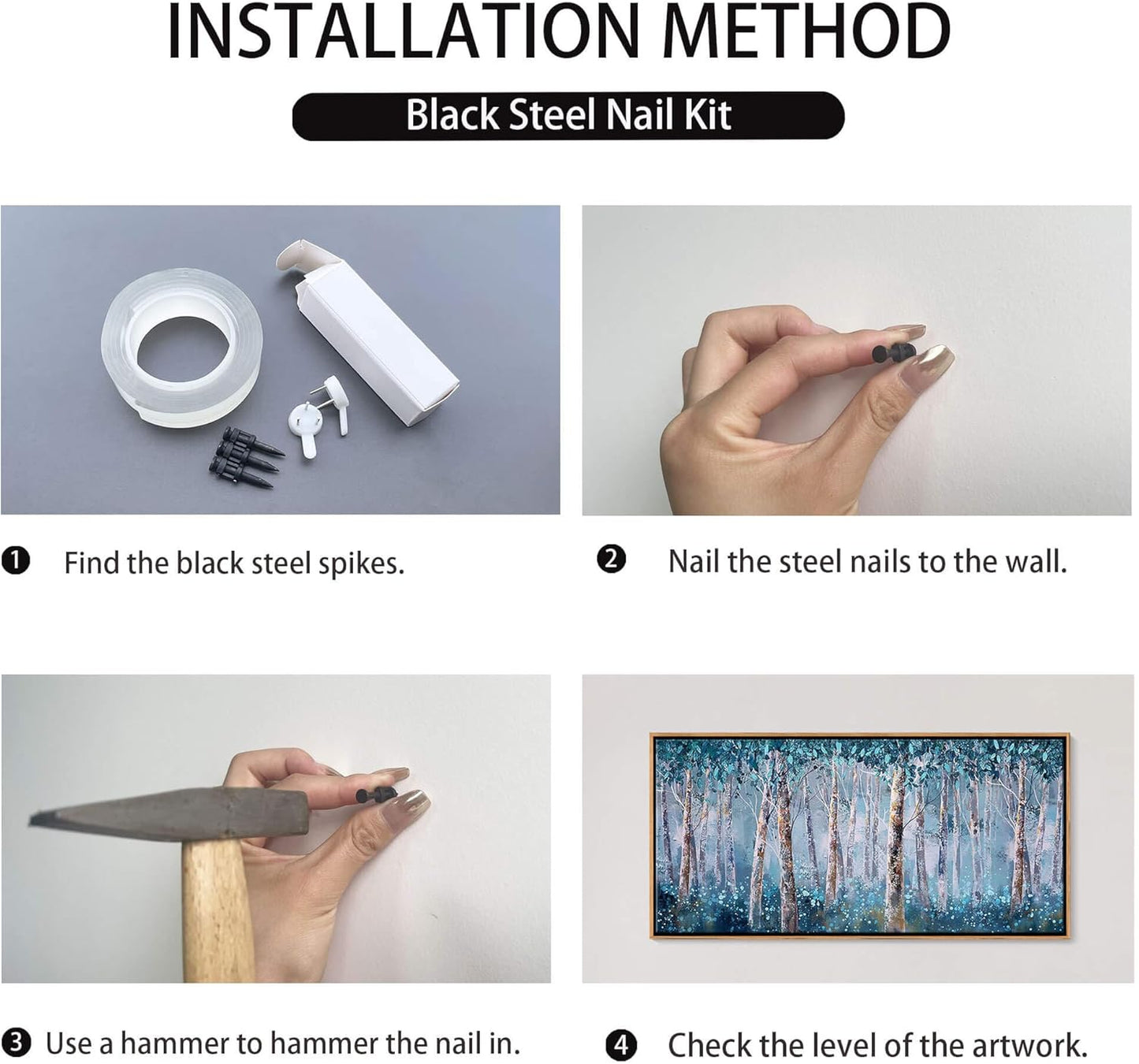 INSTALLATION METHOD

Black Steel Nail Kit

❶ Find the black steel spikes.

❷ Nail the steel nails to the wall.

❸ Use a hammer to hammer the nail in.

❹ Check the level of the artwork.