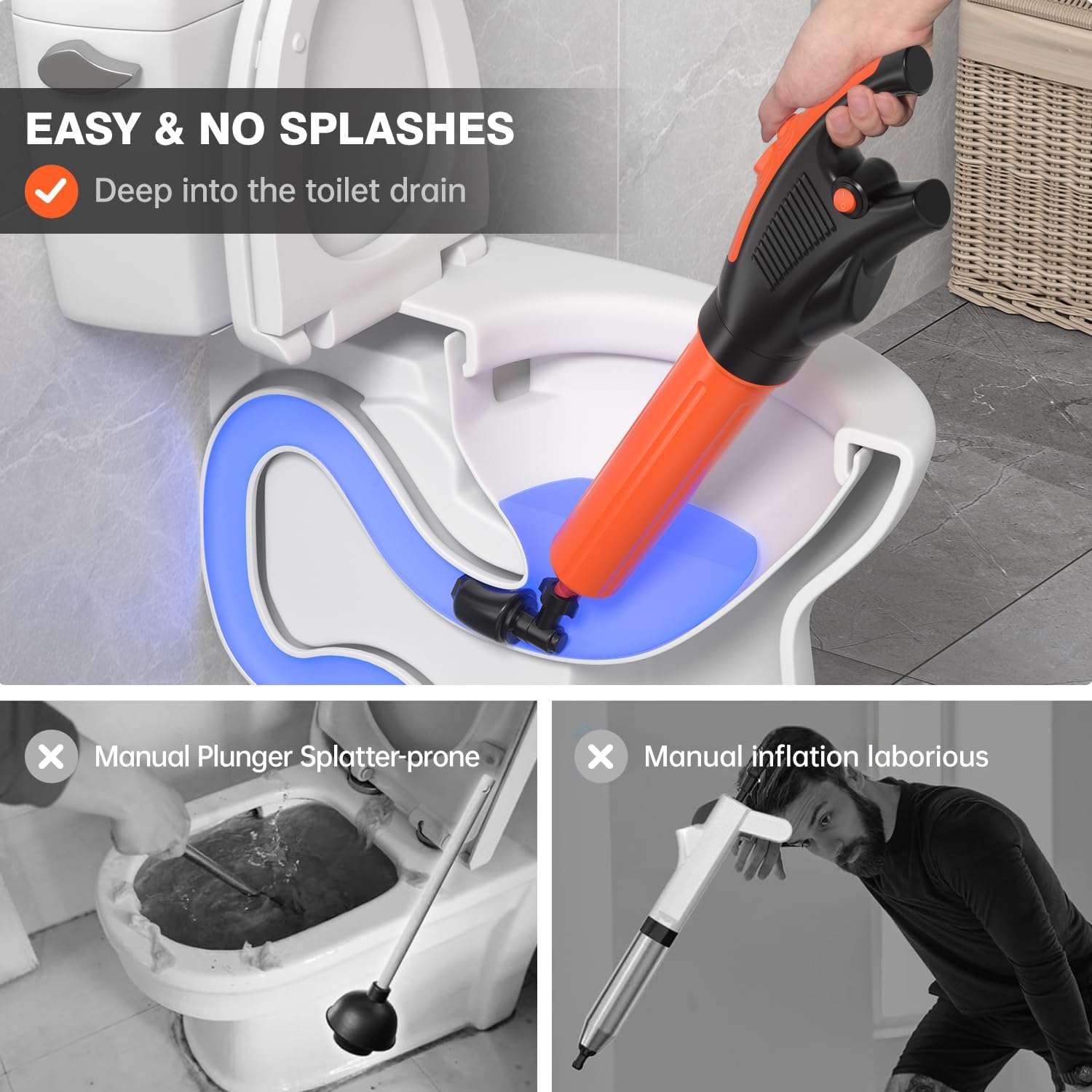 EASY & NO SPLASHES

Deep into the toilet drain

Manual Plunger Splatter-prone

Manual inflation laborious