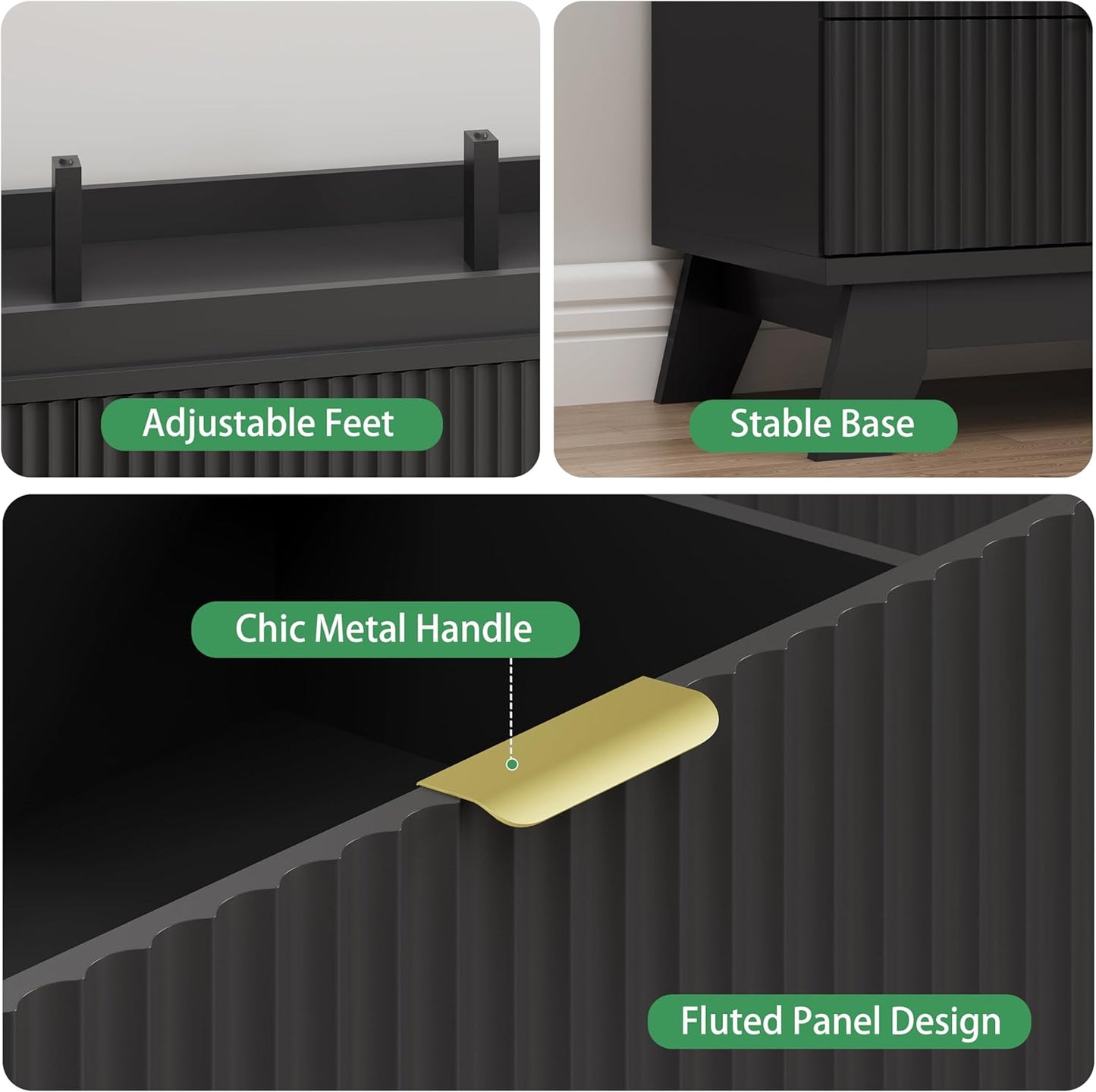 Adjustable Feet

Stable Base

Chic Metal Handle

Fluted Panel Design