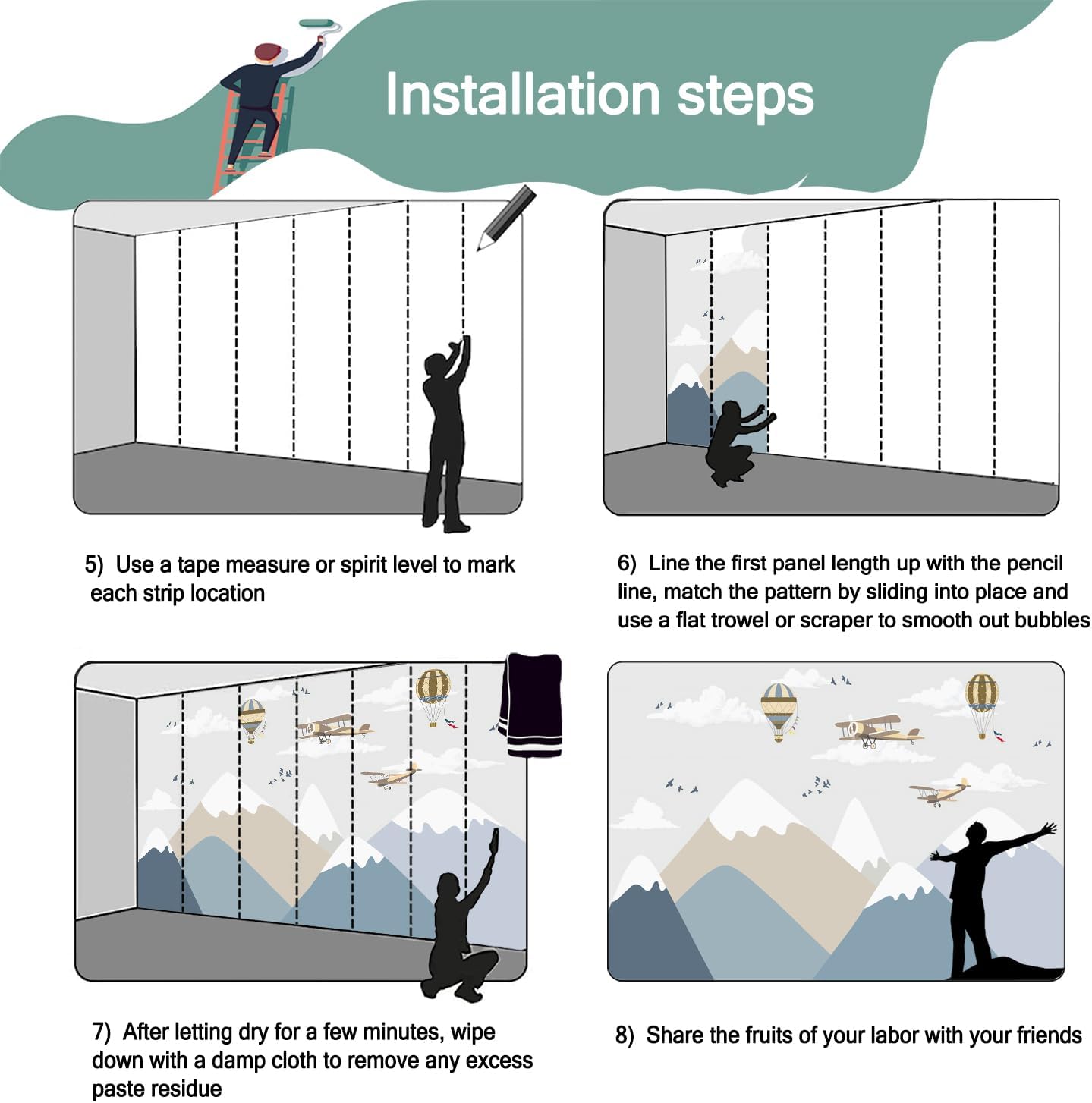 Installation steps

5) Use a tape measure or spirit level to mark each strip location

6) Line the first panel length up with the pencil line, match the pattern by sliding into place and use a flat trowel or scraper to smooth out bubbles

7) After letting dry for a few minutes, wipe down with a damp cloth to remove any excess paste residue

8) Share the fruits of your labor with your friends