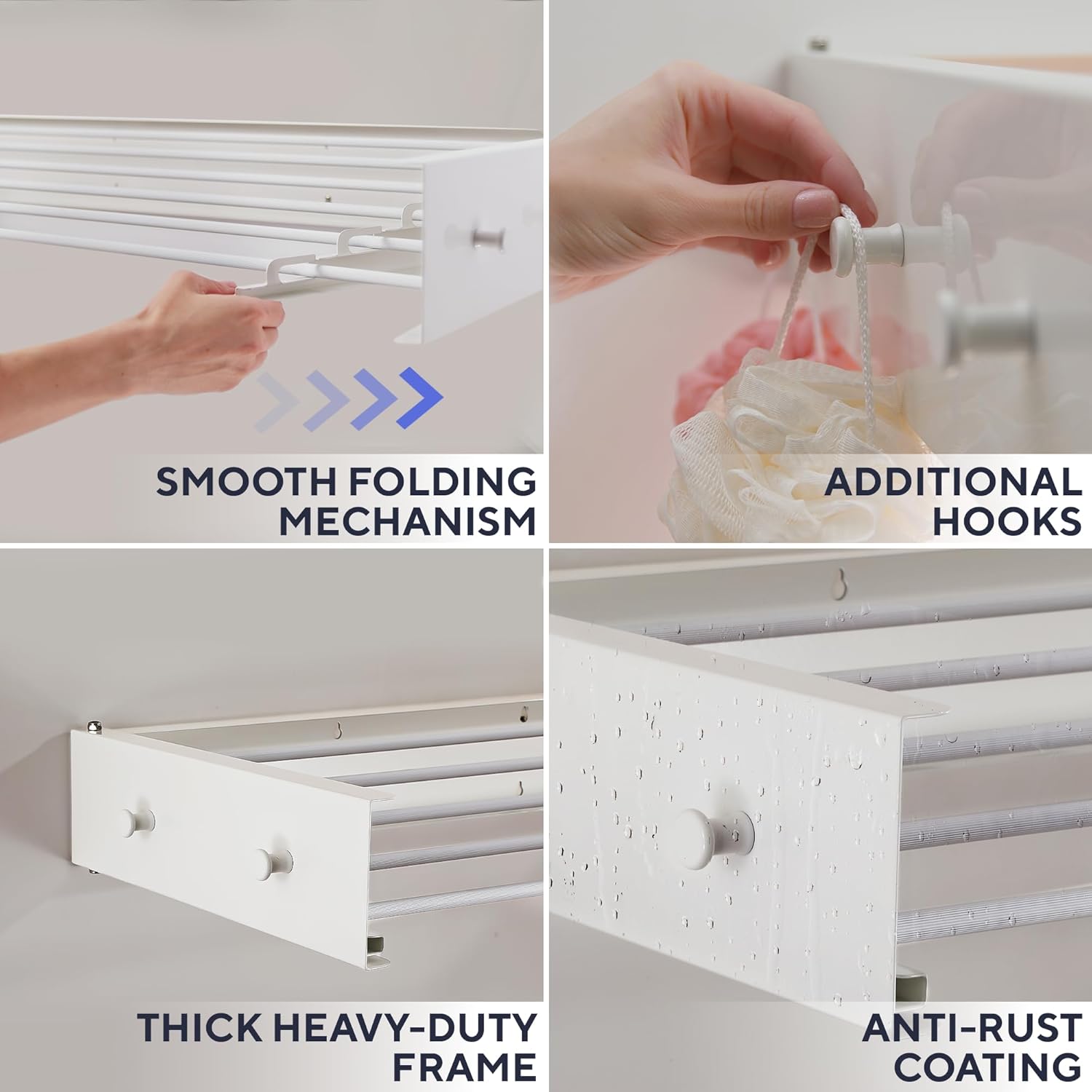 SMOOTH FOLDING MECHANISM

ADDITIONAL HOOKS

THICK HEAVY-DUTY FRAME

ANTI-RUST COATING