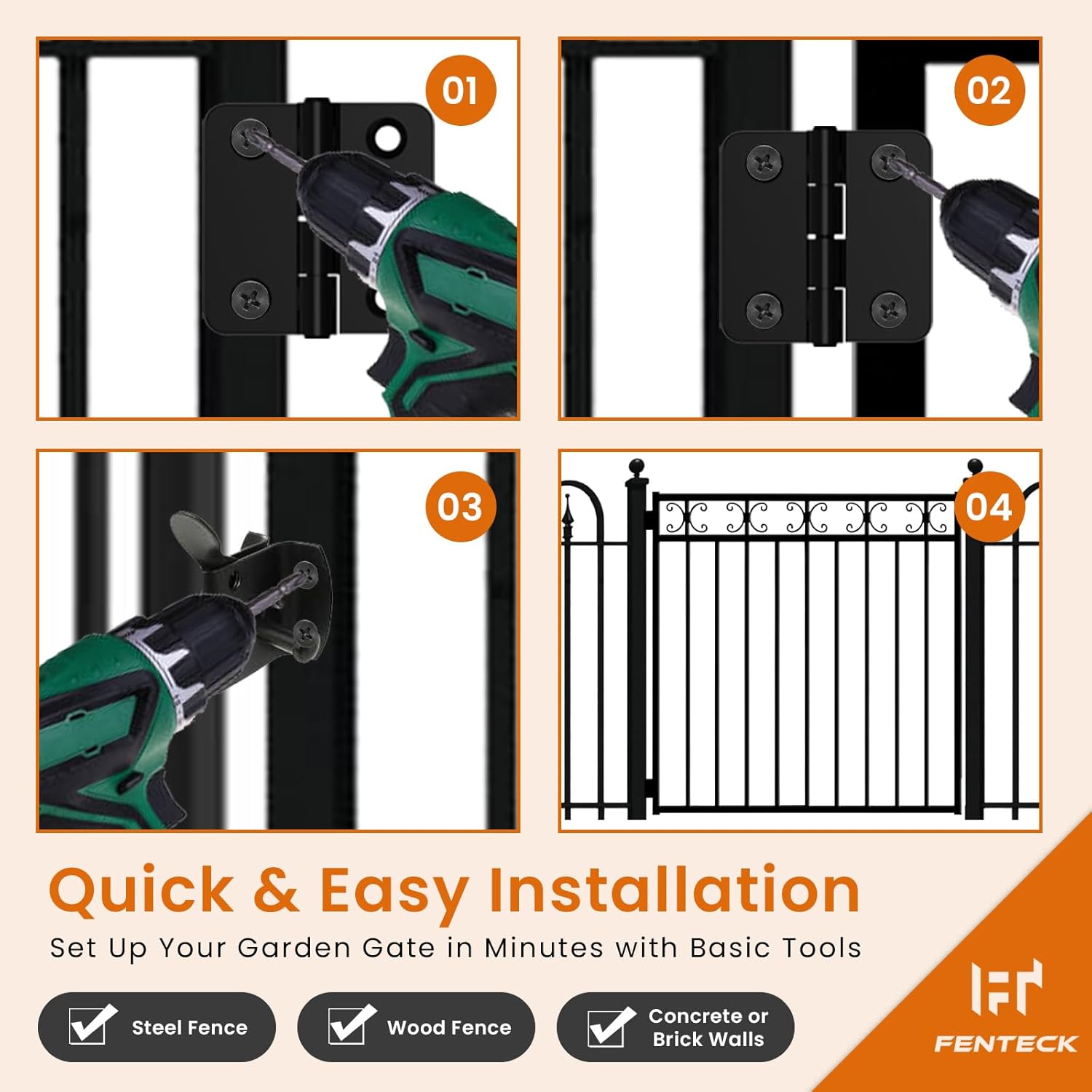 01

02

03

04

Quick & Easy Installation

Set Up Your Garden Gate in Minutes with Basic Tools

Steel Fence

Wood Fence

Concrete or Brick Walls

FENTECK