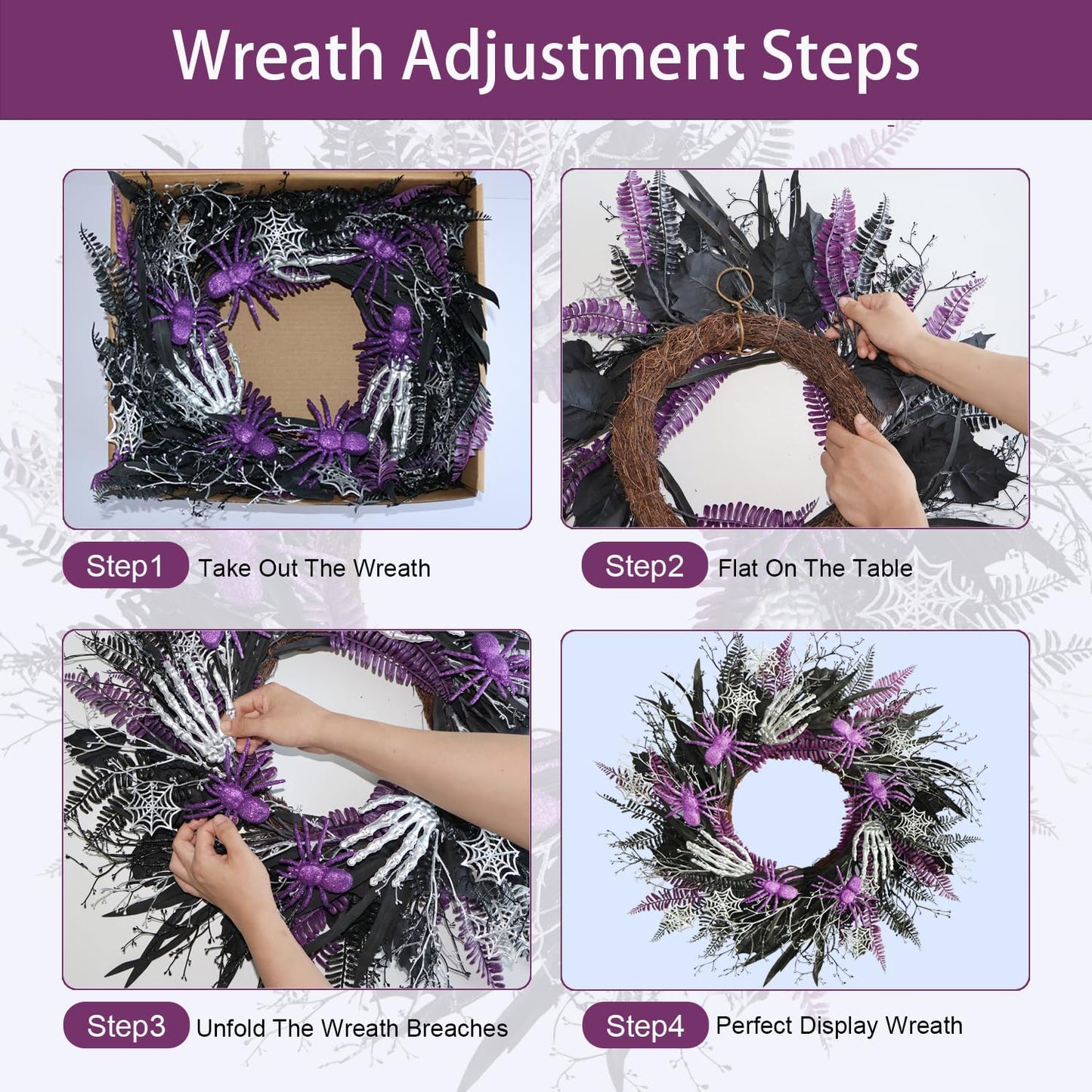 Wreath Adjustment Steps

Step1 Take Out The Wreath

Step2 Flat On The Table

Step3 Unfold The Wreath Breaches

Step4 Perfect Display Wreath