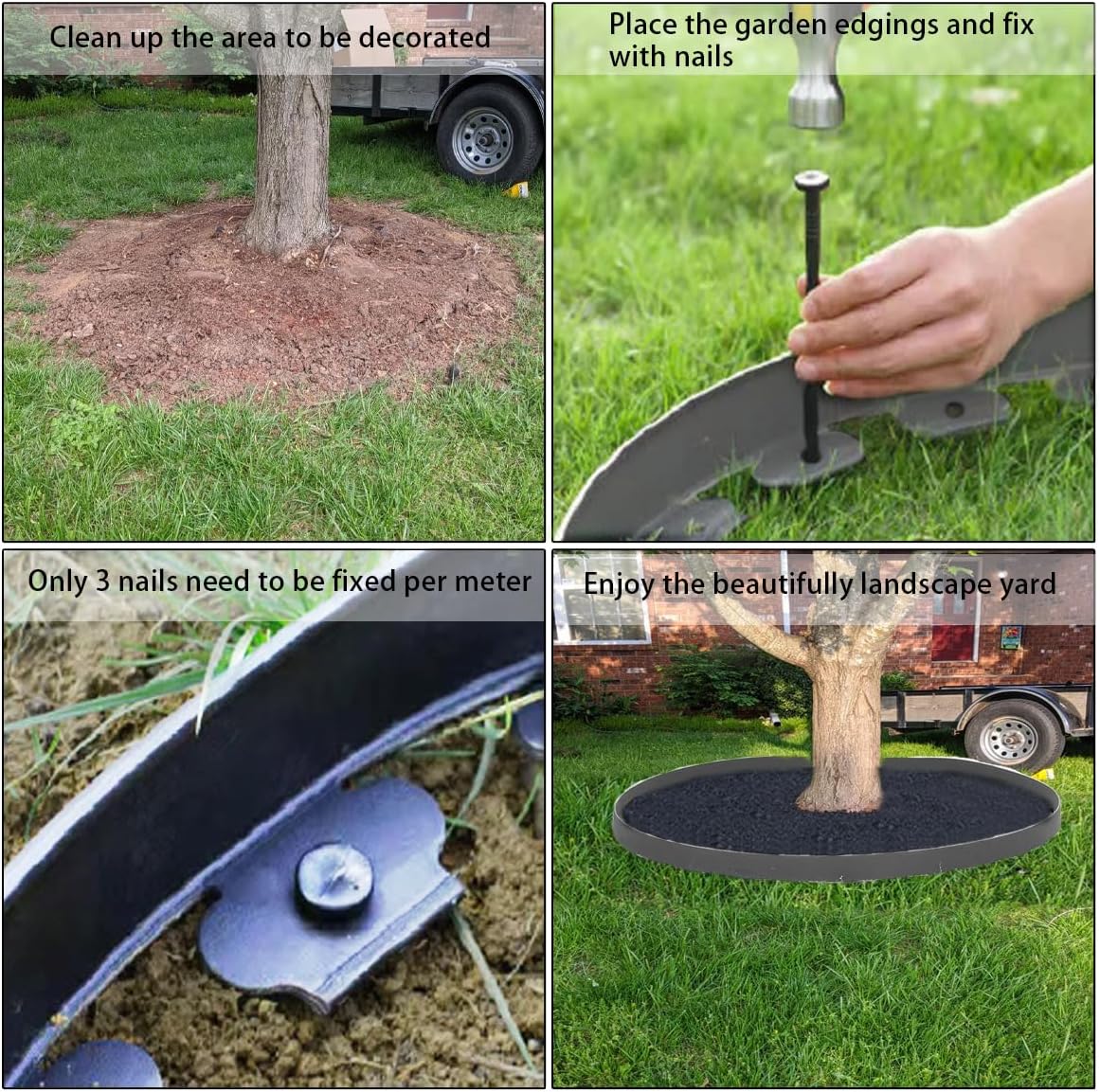 Clean up the area to be decorated

Place the garden edgings and fix with nails

Only 3 nails need to be fixed per meter

Enjoy the beautifully landscape yard